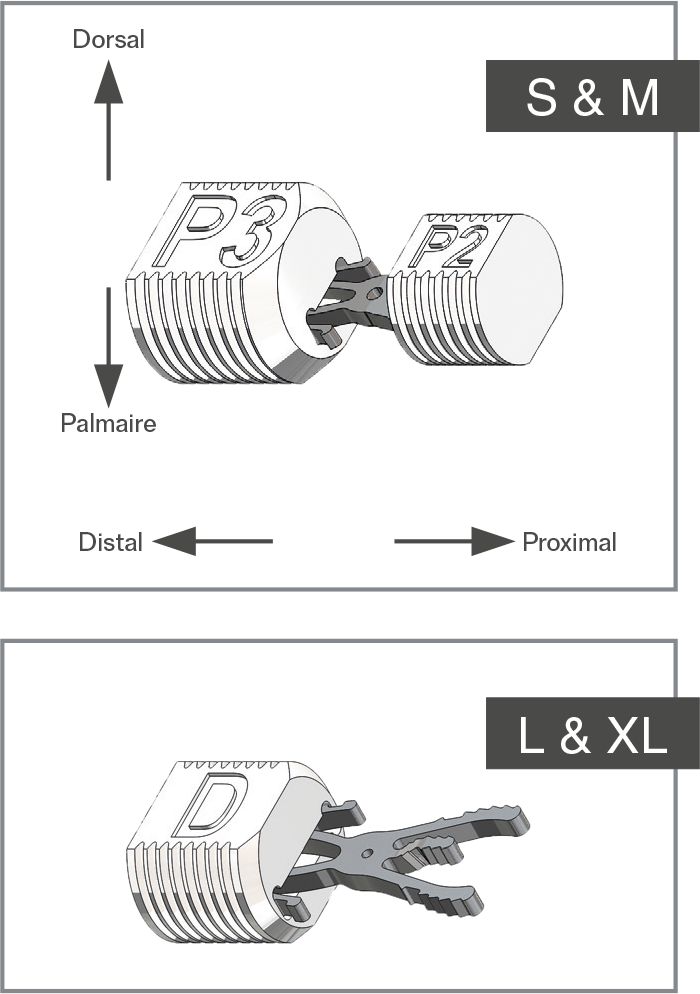 Dorsal

S & M

P3

P2

Palmaire

Distal

Proximal

L & XL

D